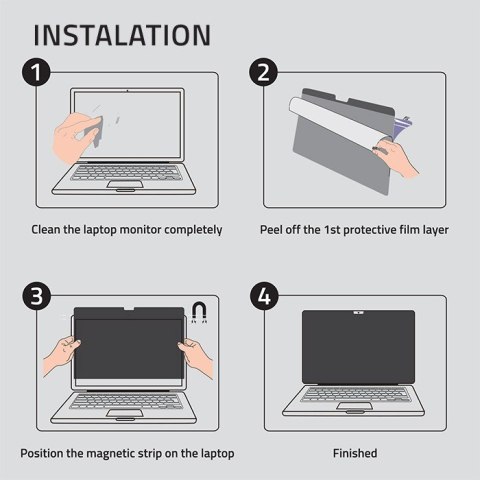 INSTALATION

1

Clean the laptop monitor completely

2

Peel off the 1st protective film layer

3

Position the magnetic strip on the laptop

4

Finished